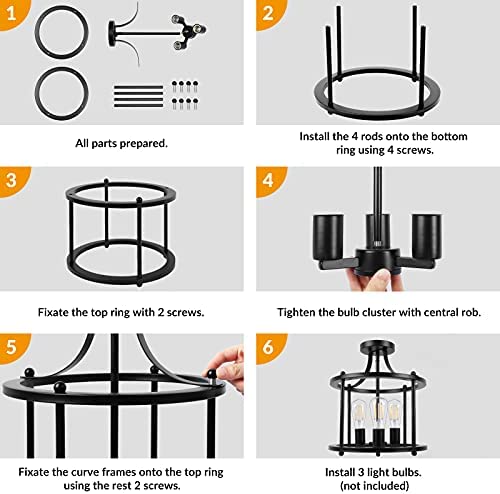 1

All parts prepared.

2

Install the 4 rods onto the bottom ring using 4 screws.

3

Fixate the top ring with 2 screws.

4

Tighten the bulb cluster with central rob.

5

Fixate the curve frames onto the top ring using the rest 2 screws.

6

Install 3 light bulbs. (not included)