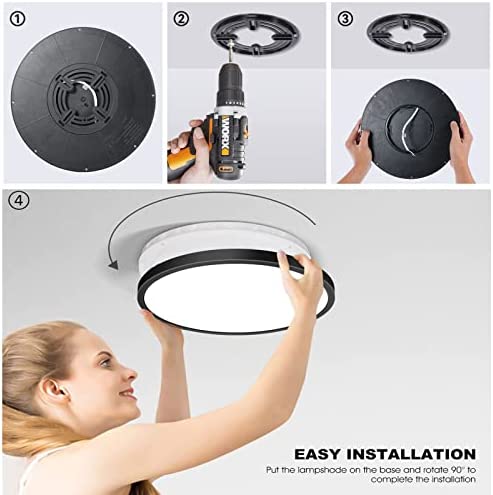 ①

②

WORX

③

④

EASY INSTALLATION

Put the lampshode on the base and rotate 90° to complete the installation