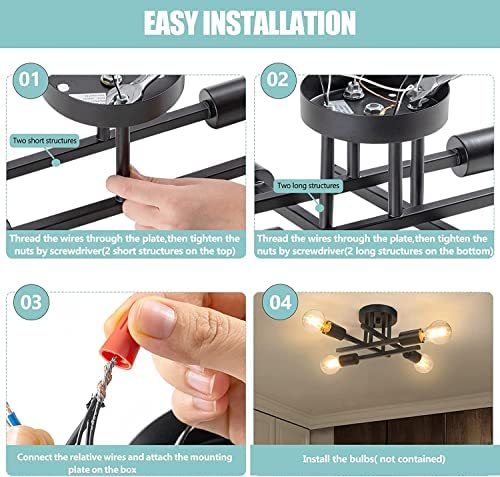 EASY INSTALLATION

01

Two short structures

Thread the wires through the plate,then tighten the nuts by screwdriver(2 short structures on the top)

02

Two long structures

Thread the wires through the plate,then tighten the nuts by screwdriver(2 long structures on the bottom)

03

Connect the relative wires and attach the mounting plate on the box

04

Install the bulbs( not contained)