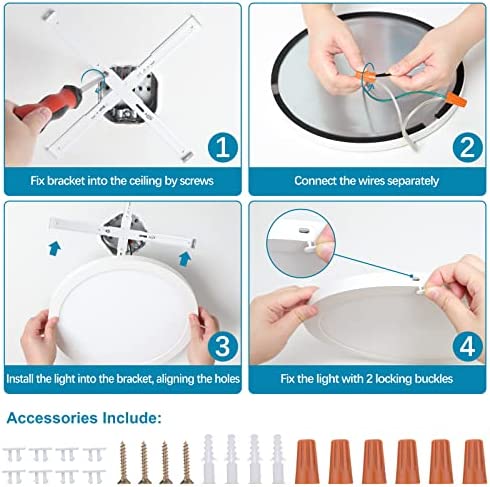 1
Fix bracket into the ceiling by screws

2
Connect the wires separately

3
Install the light into the bracket, aligning the holes

4
Fix the light with 2 locking buckles

Accessories Include: