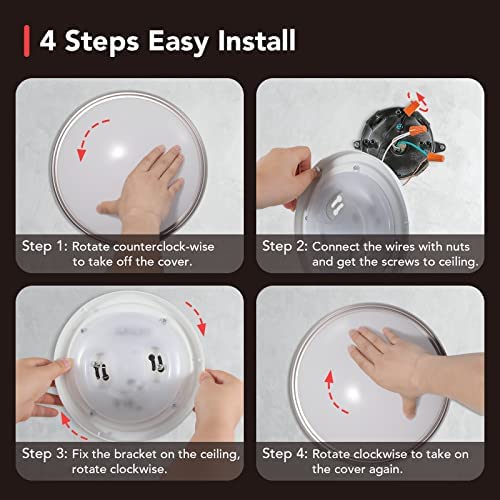 4 Steps Easy Install

Step 1: Rotate counterclock-wise to take off the cover.

Step 2: Connect the wires with nuts and get the screws to ceiling.

Step 3: Fix the bracket on the ceiling, rotate clockwise.

Step 4: Rotate clockwise to take on the cover again.