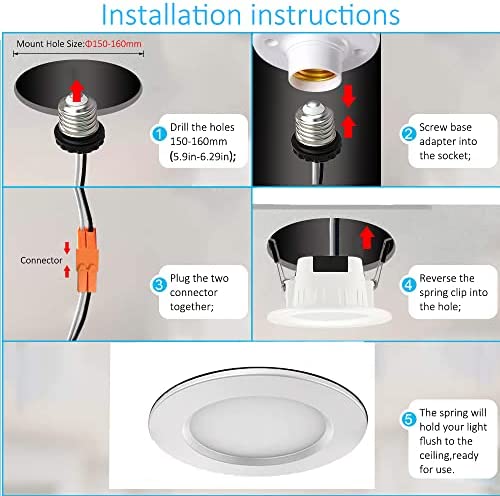 Installation instructions

Mount Hole Size:Φ150-160mm

1 Drill the holes 150-160mm (5.9in-6.29in);

2 Screw base adapter into the socket;

Connector

3 Plug the two connector together;

4 Reverse the spring clip into the hole;

5 The spring will hold your light flush to the ceiling,ready for use.