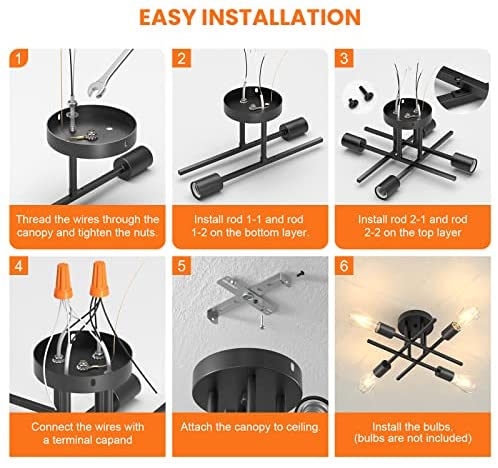 EASY INSTALLATION

1

Thread the wires through the canopy and tighten the nuts.

2

Install rod 1-1 and rod 1-2 on the bottom layer.

3

Install rod 2-1 and rod 2-2 on the top layer

4

Connect the wires with a terminal capand

5

Attach the canopy to ceiling.

6

Install the bulbs. (bulbs are not included)