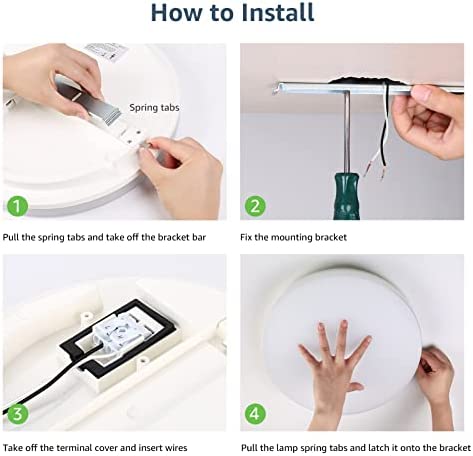 How to Install

Spring tabs

1

Pull the spring tabs and take off the bracket bar

2

Fix the mounting bracket

3

Take off the terminal cover and insert wires

4

Pull the lamp spring tabs and latch it onto the bracket