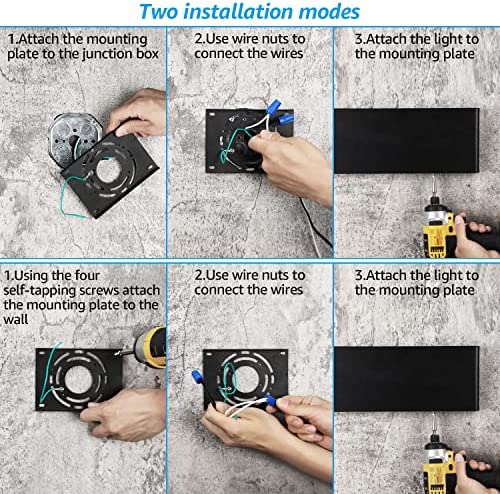 Two installation modes

1.Attach the mounting plate to the junction box

2.Use wire nuts to connect the wires

3.Attach the light to the mounting plate

1.Using the four self-tapping screws attach the mounting plate to the wall

2.Use wire nuts to connect the wires

3.Attach the light to the mounting plate