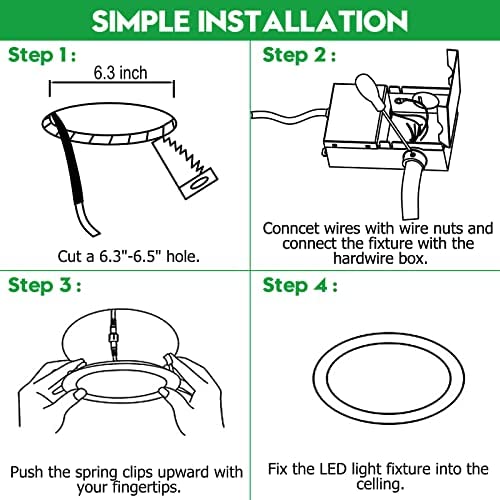 SIMPLE INSTALLATION

Step 1:

6.3 inch

Cut a 6.3"-6.5" hole.

Step 2:

Conncet wires with wire nuts and connect the fixture with the hardwire box.

Step 3:

Push the spring clips upward with your fingertips.

Step 4:

Fix the LED light fixture into the celling.