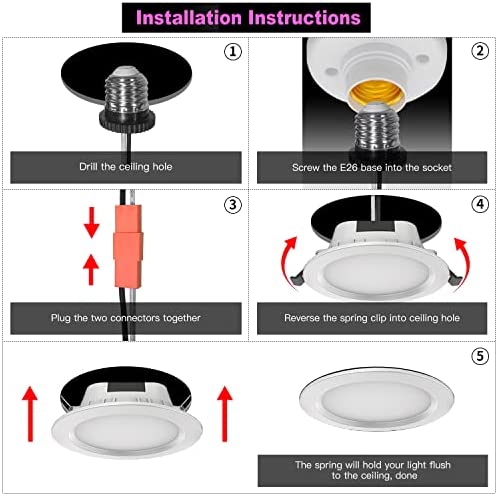 Installation Instructions

①

Drill the ceiling hole

②

Screw the E26 base into the socket

③

Plug the two connectors together

④

Reverse the spring clip into ceiling hole

⑤

The spring will hold your light flush to the ceiling, done