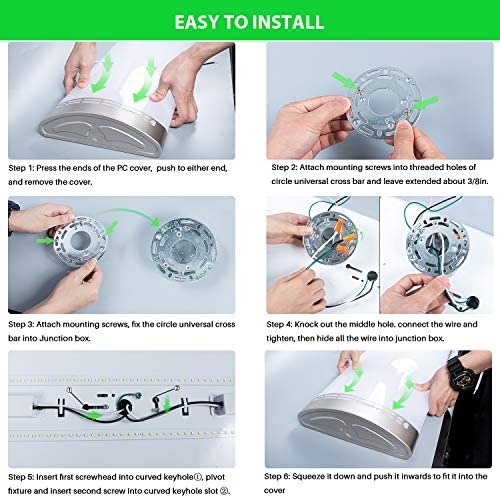 EASY TO INSTALL

Step 1: Press the ends of the PC cover, push to either end, and remove the cover.

Step 2: Attach mounting screws into threaded holes of circle universal cross bar and leave extended about 3/8in.

Step 3: Attach mounting screws, fix the circle universal cross bar into Junction box.

Step 4: Knock out the middle hole. connect the wire and tighten, then hide all the wire into junction box.

①

②

Step 5: Insert first screwhead into curved keyhole①, pivot fixture and insert second screw into curved keyhole slot ②.

Step 6: Squeeze it down and push it inwards to fit it into the cover