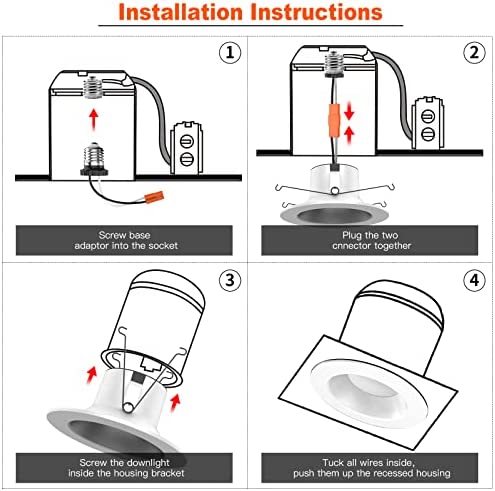 Installation Instructions

1

Screw base adaptor into the socket

2

Plug the two cnnector together

3

Screw the downlight inside the housing bracket

4

Tuck all wires inside, push them up the recessed housing