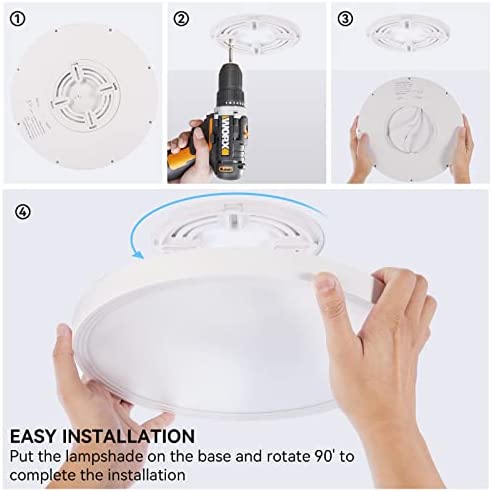 ①

②

WORX

③

④

EASY INSTALLATION
Put the lampshade on the base and rotate 90' to complete the installation