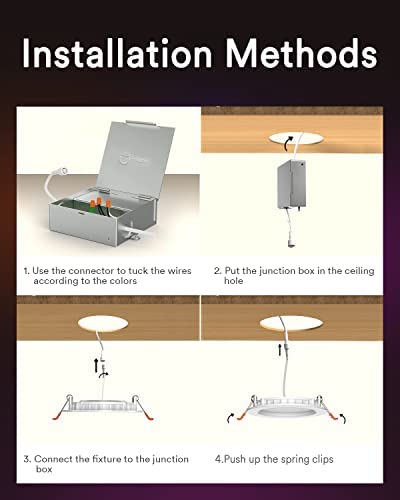 Installation Methods

1. Use the connector to tuck the wires according to the colors

2. Put the junction box in the ceiling hole

3. Connect the fixture to the junction box

4.Push up the spring clips