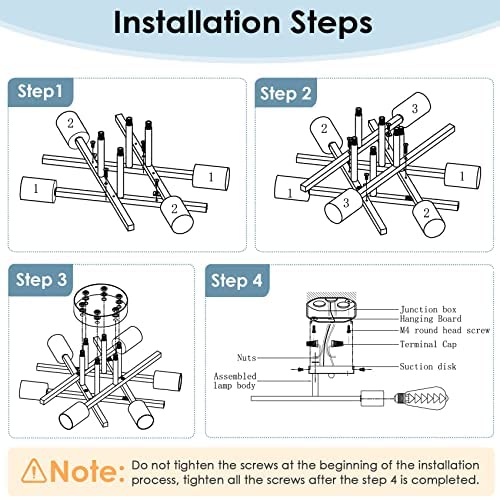 Installation Steps

Step1

2
1
1
2

Step 2

3
2
1
1
3
2

Step 3

Step 4

Junction box
Hanging Board
M4 round head screw
Terminal Cap
Nuts
Suction disk
Assembled lamp body

Note: Do not tighten the screws at the beginning of the installation process, tighten all the screws after the step 4 is completed.