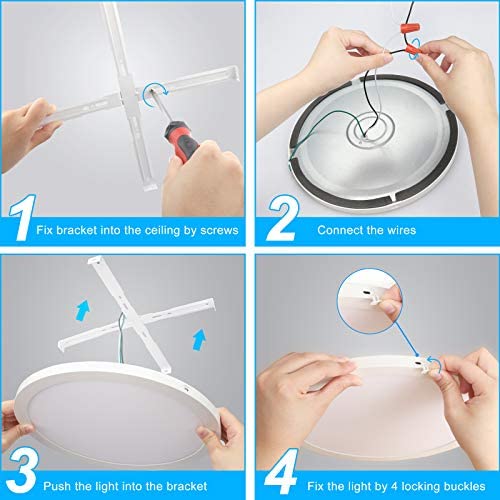 1 Fix bracket into the ceiling by screws

2 Connect the wires

3 Push the light into the bracket

4 Fix the light by 4 locking buckles