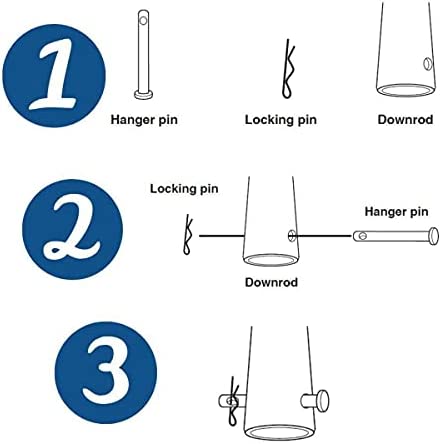 1

Hanger pin

Locking pin

Downrod

2

Locking pin

Hanger pin

Downrod

3