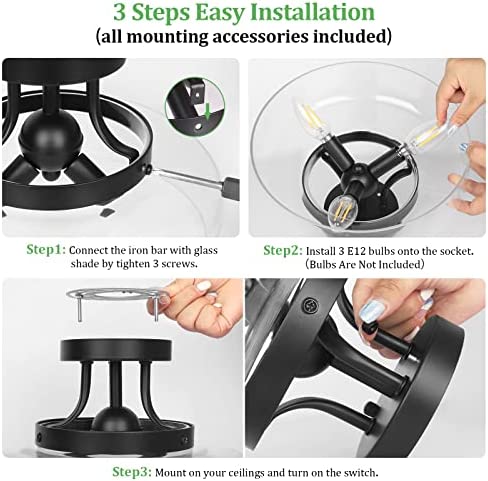 3 Steps Easy Installation
(all mounting accessories included)

Step1: Connect the iron bar with glass shade by tighten 3 screws.

Step2: Install 3 E12 bulbs onto the socket. (Bulbs Are Not Included)

Step3: Mount on your ceilings and turn on the switch.