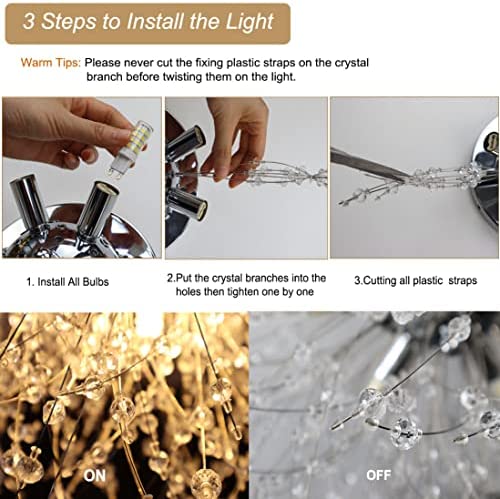 3 Steps to Install the Light

Warm Tips: Please never cut the fixing plastic straps on the crystal branch before twisting them on the light.

1. Install All Bulbs

2.Put the crystal branches into the holes then tighten one by one

3.Cutting all plastic straps

ON

OFF