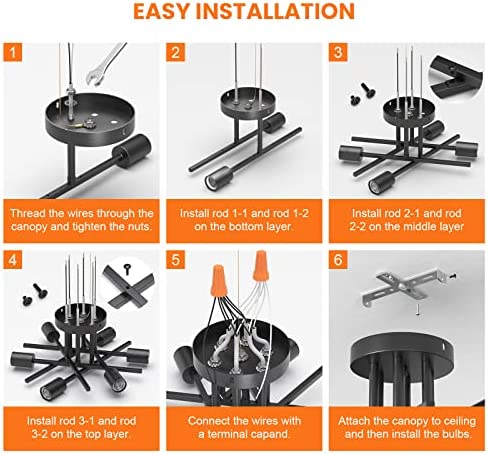 EASY INSTALLATION

1

Thread the wires through the canopy and tighten the nuts.

2

Install rod 1-1 and rod 1-2 on the bottom layer.

3

Install rod 2-1 and rod 2-2 on the middle layer

4

Install rod 3-1 and rod 3-2 on the top layer.

5

Connect the wires with a terminal capand.

6

Attach the canopy to ceiling and then install the bulbs.