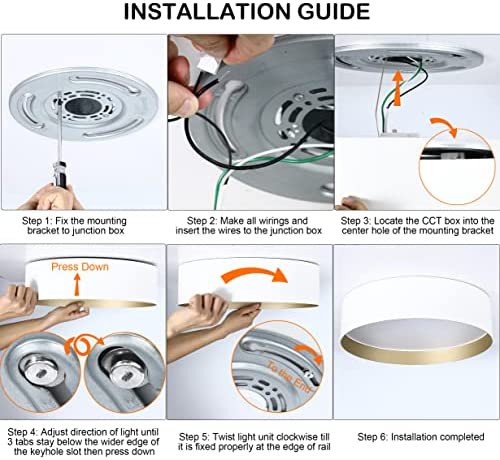 INSTALLATION GUIDE

Step 1: Fix the mounting bracket to junction box

Step 2: Make all wirings and insert the wires to the junction box

Step 3: Locate the CCT box into the center hole of the mounting bracket

Press Down

To the End

Step 4: Adjust direction of light until 3 tabs stay below the wider edge of the keyhole slot then press down

Step 5: Twist light unit clockwise till it is fixed properly at the edge of rail

Step 6: Installation completed