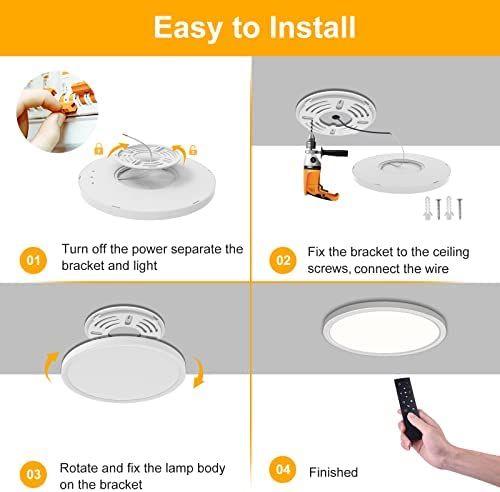 Easy to Install

01 Turn off the power separate the bracket and light

02 Fix the bracket to the ceiling screws, connect the wire

03 Rotate and fix the lamp body on the bracket

04 Finished