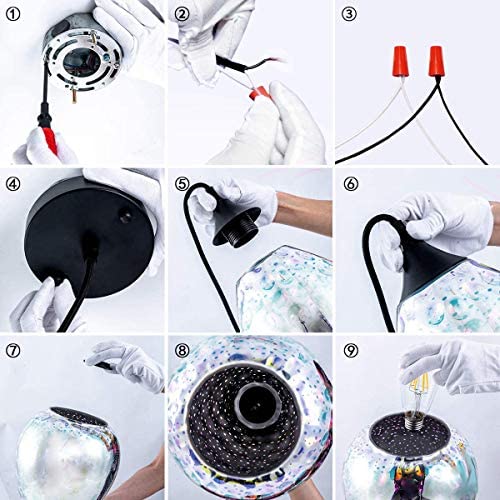 ①
②
③
④
⑤
⑥
⑦
⑧
⑨