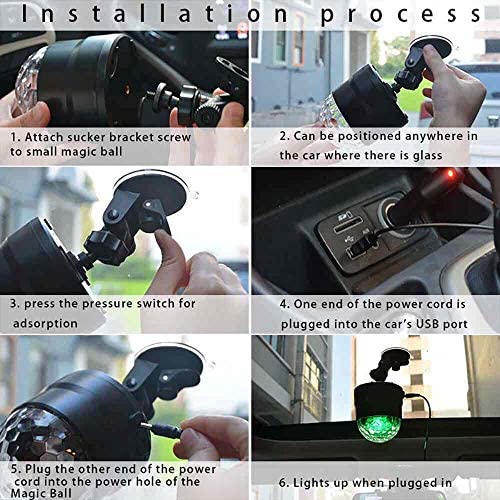 Installation process

1. Attach sucker bracket screw to small magic ball

2. Can be positioned anywhere in the car where there is glass

3. press the pressure switch for adsorption

4. One end of the power cord is plugged into the car's USB port

5. Plug the other end of the power cord into the power hole of the Magic Ball

6. Lights up when plugged in