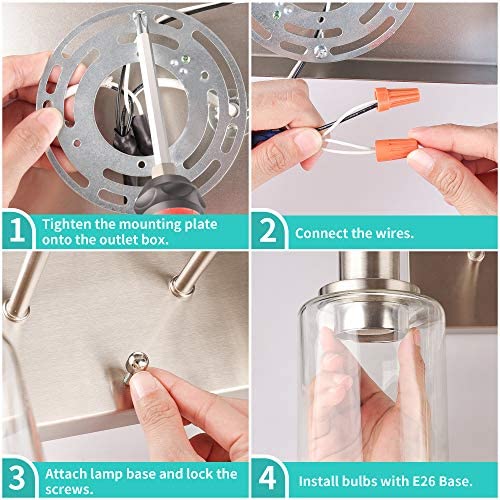 1 Tighten the mounting plate onto the outlet box.

2 Connect the wires.

3 Attach lamp base and lock the screws.

4 Install bulbs with E26 Base.