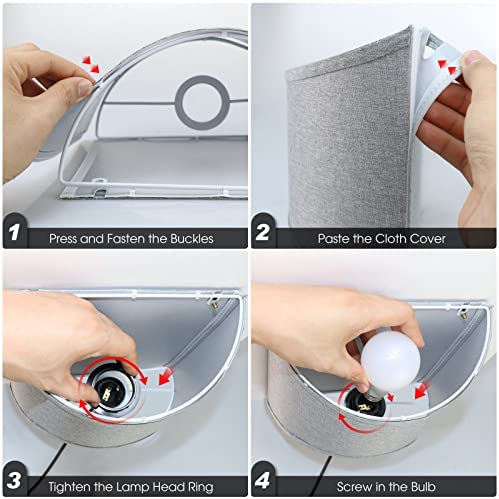 1 Press and Fasten the Buckles

2 Paste the Cloth Cover

3 Tighten the Lamp Head Ring

4 Screw in the Bulb