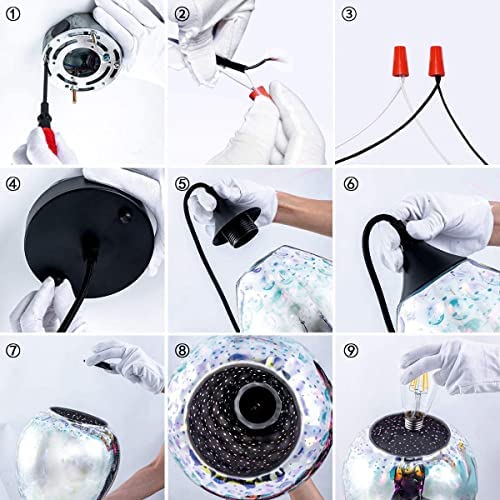 ①
②
③
④
⑤
⑥
⑦
⑧
⑨