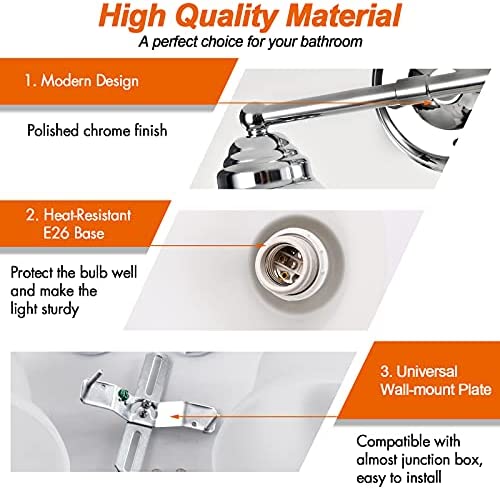 High Quality Material
A perfect choice for your bathroom

1. Modern Design

Polished chrome finish

2. Heat-Resistant E26 Base

Protect the bulb well and make the light sturdy

3. Universal Wall-mount Plate

Compatible with almost junction box, easy to install