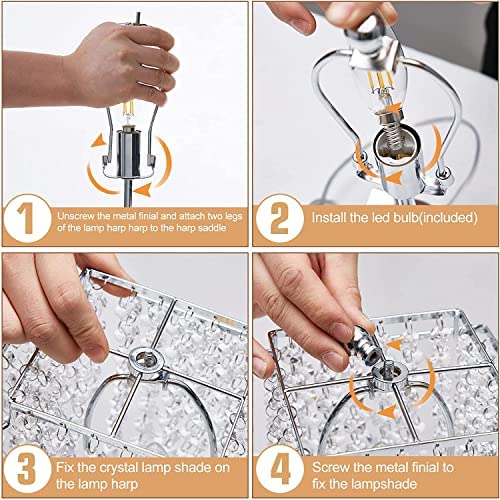 1
Unscrew the metal finial and attach two legs of the lamp harp harp to the harp saddle

2
Install the led bulb(included)

3
Fix the crystal lamp shade on the lamp harp

4
Screw the metal finial to fix the lampshade