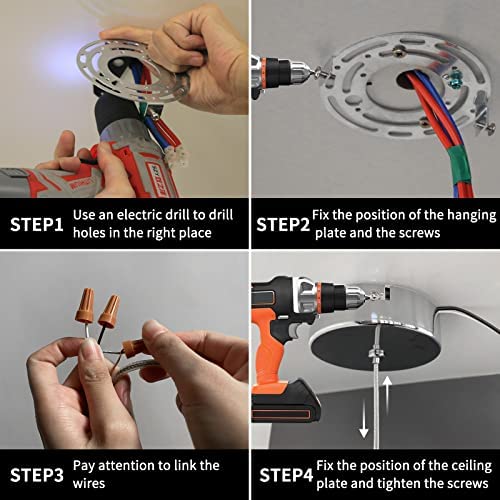 STEP1 Use an electric drill to drill holes in the right place

STEP2 Fix the position of the hanging plate and the screws

STEP3 Pay attention to link the wires

STEP4 Fix the position of the ceiling plate and tighten the screws