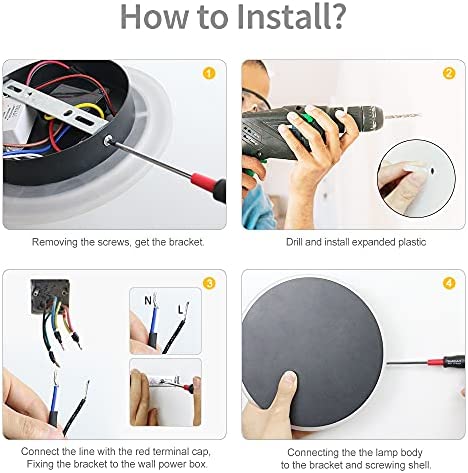 How to Install?

1

Removing the screws, get the bracket.

2

Drill and install expanded plastic

3

N

L

Connect the line with the red terminal cap, Fixing the bracket to the wall power box.

4

Connecting the the lamp body to the bracket and screwing shell.