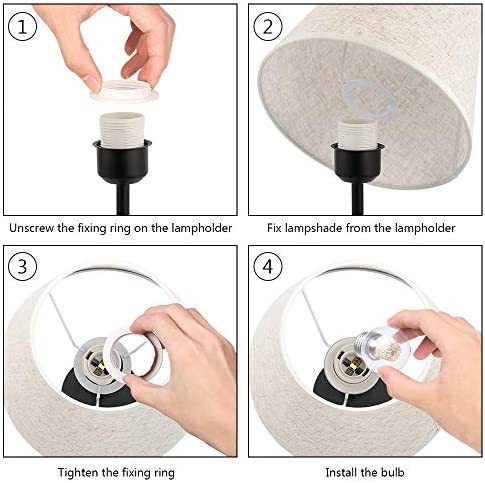 1

Unscrew the fixing ring on the lampholder

2

Fix lampshade from the lampholder

3

Tighten the fixing ring

4

Install the bulb