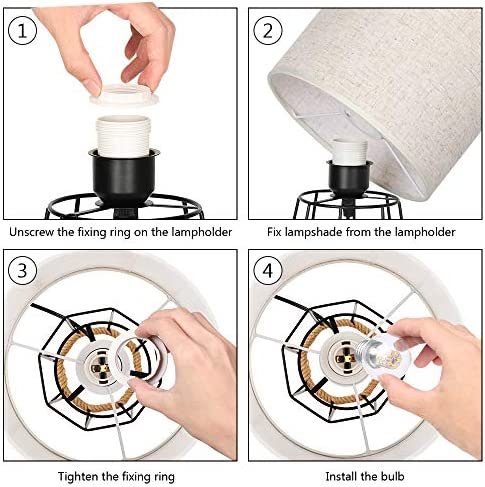 1

Unscrew the fixing ring on the lampholder

2

Fix lampshade from the lampholder

3

Tighten the fixing ring

4

Install the bulb