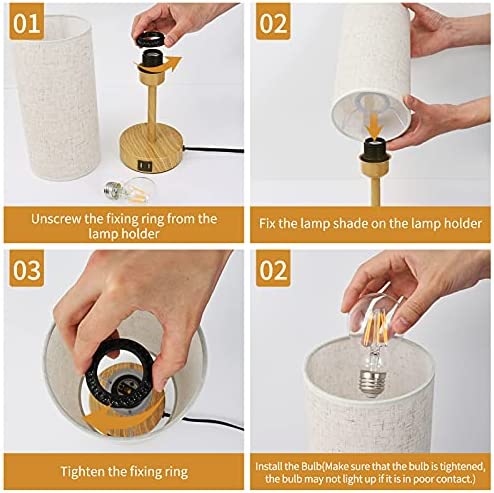 01

Unscrew the fixing ring from the lamp holder

02

Fix the lamp shade on the lamp holder

03

Tighten the fixing ring

02

Install the Bulb(Make sure that the bulb is tightened, the bulb may not light up if it is in poor contact.)