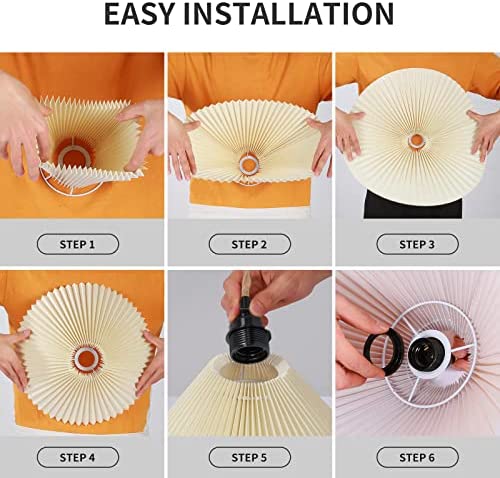 EASY INSTALLATION

STEP 1

STEP 2

STEP 3

STEP 4

STEP 5

STEP 6