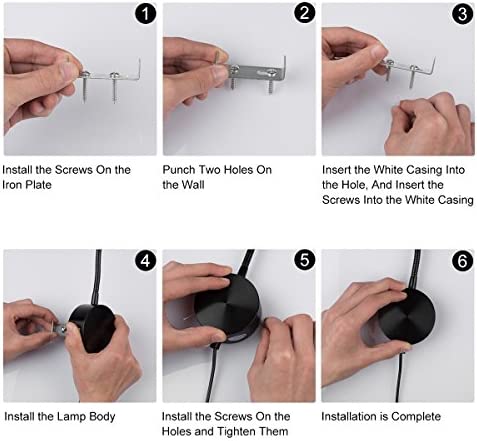 1

Install the Screws On the Iron Plate

2

Punch Two Holes On the Wall

3

Insert the White Casing Into the Hole, And Insert the Screws Into the White Casing

4

Install the Lamp Body

5

Install the Screws On the Holes and Tighten Them

6

Installation is Complete