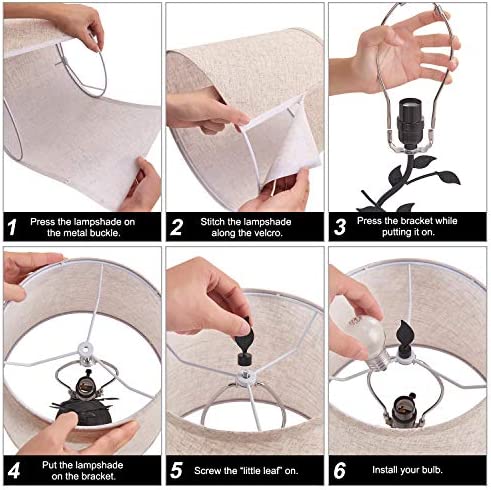 1 Press the lampshade on the metal buckle.

2 Stitch the lampshade along the velcro.

3 Press the bracket while putting it on.

4 Put the lampshade on the bracket.

5 Screw the "little leaf" on.

6 Install your bulb.