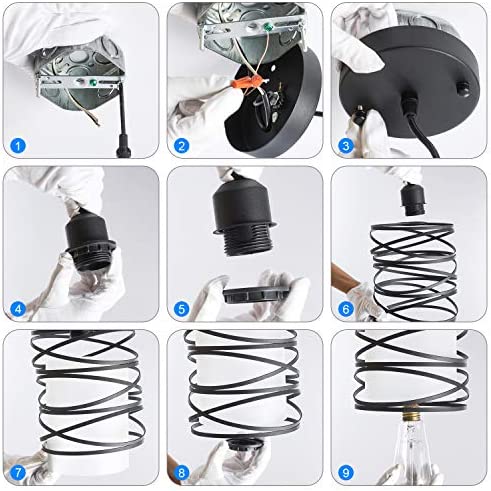 1
2
3
4
5
6
7
8
9