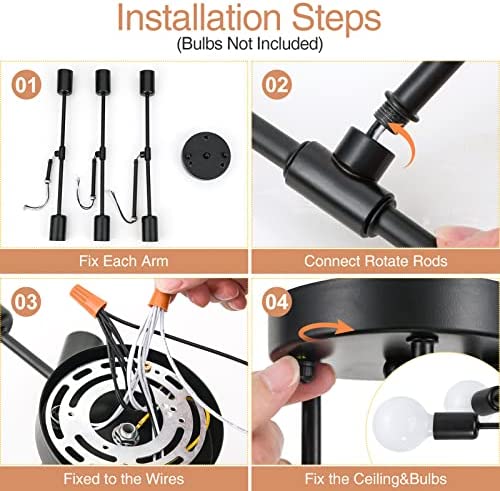 Installation Steps
(Bulbs Not Included)

01

Fix Each Arm

02

Connect Rotate Rods

03

Fixed to the Wires

04

Fix the Ceiling&Bulbs