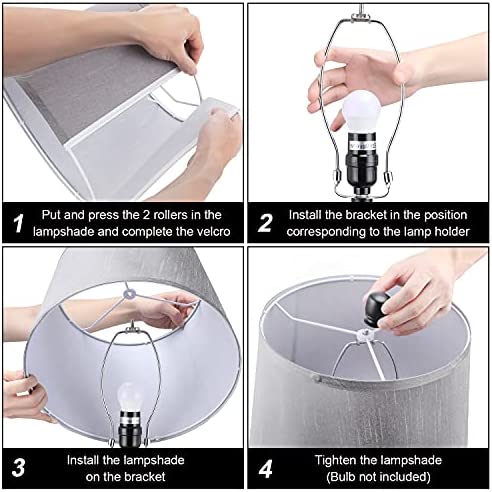 1 Put and press the 2 rollers in the lampshade and complete the velcro

2 Install the bracket in the position corresponding to the lamp holder

3 Install the lampshade on the bracket

4 Tighten the lampshade (Bulb not included)