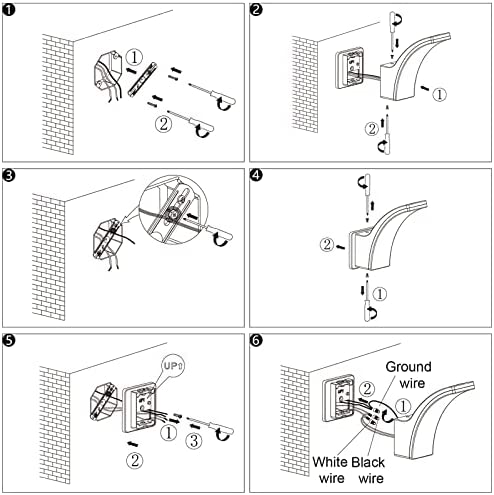 ❶
①
②

❷
①
②

❸

❹
②
①

❺
UP⇧
①
②
③

❻
Ground wire
②
①
White wire
Black wire