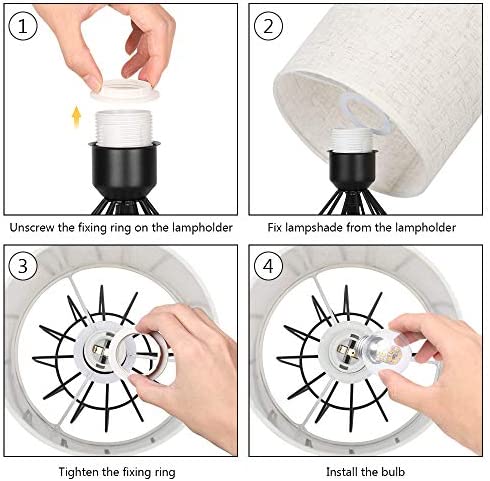 1

Unscrew the fixing ring on the lampholder

2

Fix lampshade from the lampholder

3

Tighten the fixing ring

4

Install the bulb