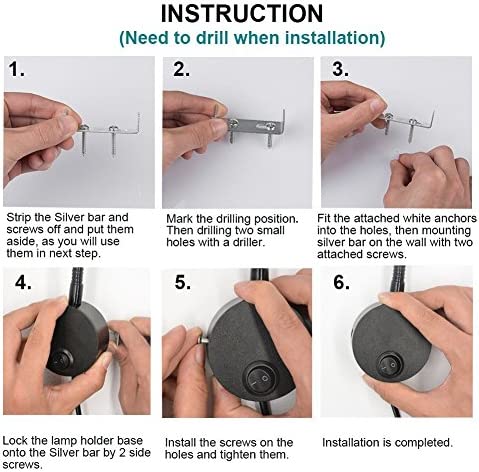 INSTRUCTION
(Need to drill when installation)

1.

Strip the Silver bar and screws off and put them aside, as you will use them in next step.

2.

Mark the drilling position. Then drilling two small holes with a driller.

3.

Fit the attached white anchors into the holes, then mounting silver bar on the wall with two attached screws.

4.

Lock the lamp holder base onto the Silver bar by 2 side screws.

5.

Install the screws on the holes and tighten them.

6.

Installation is completed.