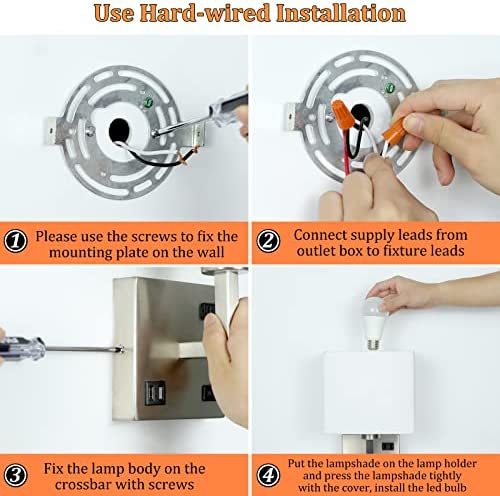 Use Hard-wired Installation

① Please use the screws to fix the mounting plate on the wall

② Connect supply leads from outlet box to fixture leads

③ Fix the lamp body on the crossbar with screws

④ Put the lampshade on the lamp holder and press the lampshade tightly with the cover, install the led bulb