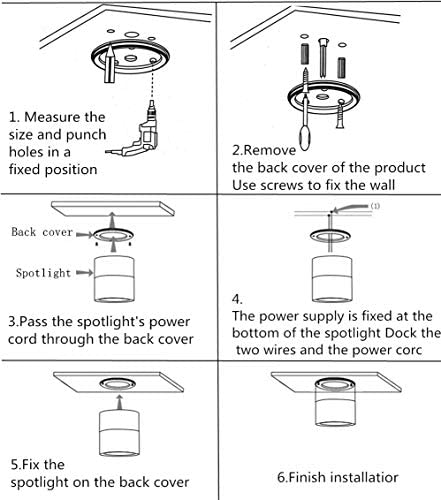 1. Measure the size and punch holes in a fixed position

2.Remove the back cover of the product Use screws to fix the wall

Back cover

Spotlight

3.Pass the spotlight's power cord through the back cover

(1)

4.
The power supply is fixed at the bottom of the spotlight Dock the two wires and the power corc

5.Fix the spotlight on the back cover

6.Finish installatior