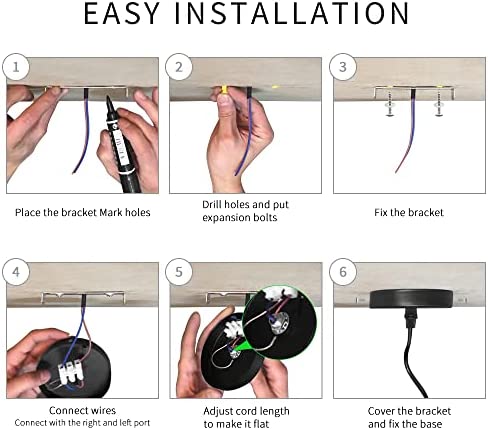 EASY INSTALLATION

1

Place the bracket Mark holes

2

Drill holes and put expansion bolts

3

Fix the bracket

4

Connect wires
Connect with the right and left port

5

Adjust cord length to make it flat

6

Cover the bracket and fix the base