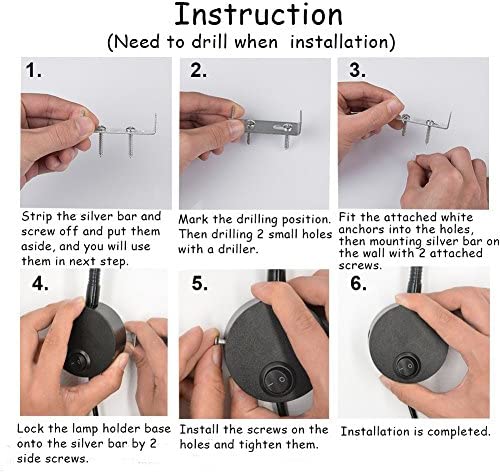 Instruction
(Need to drill when installation)

1.

Strip the silver bar and screw off and put them aside, and you will use them in next step.

2.

Mark the drilling position. Then drilling 2 small holes with a driller.

3.

Fit the attached white anchors into the holes, then mounting silver bar on the wall with 2 attached screws.

4.

Lock the lamp holder base onto the silver bar by 2 side screws.

5.

Install the screws on the holes and tighten them.

6.

Installation is completed.