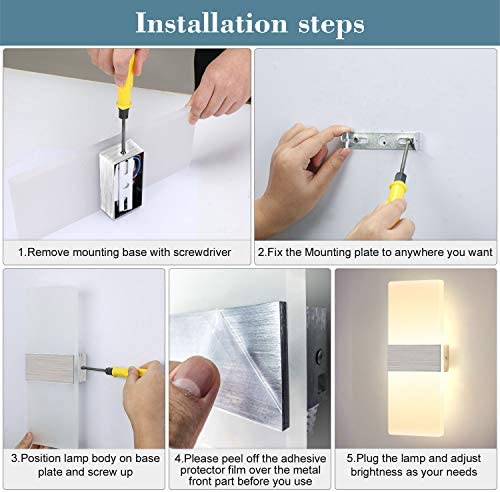 Installation steps

1.Remove mounting base with screwdriver

2.Fix the Mounting plate to anywhere you want

3.Position lamp body on base plate and screw up

4.Please peel off the adhesive protector film over the metal front part before you use

5.Plug the lamp and adjust brightness as your needs