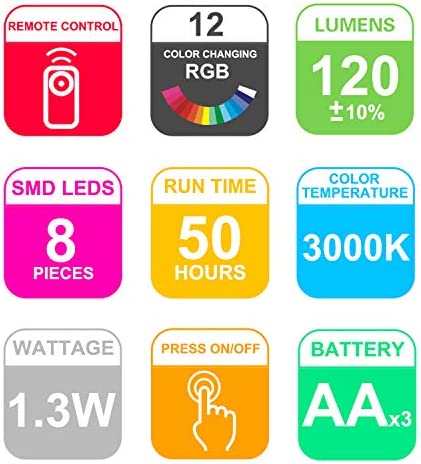 REMOTE CONTROL

12

COLOR CHANGING

RGB

LUMENS

120

±10%

SMD LEDS

8

PIECES

RUN TIME

50

HOURS

COLOR TEMPERATURE

3000K

WATTAGE

1.3W

PRESS ON/OFF

BATTERY

AAx3